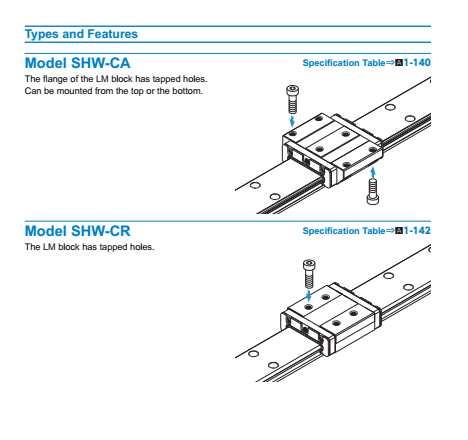 Types and Features

Model SHW-CA

Specification Table⇒A1-140

The flange of the LM block has tapped holes. Can be mounted from the top or the bottom.

Model SHW-CR

Specification Table⇒A1-142

The LM block has tapped holes.