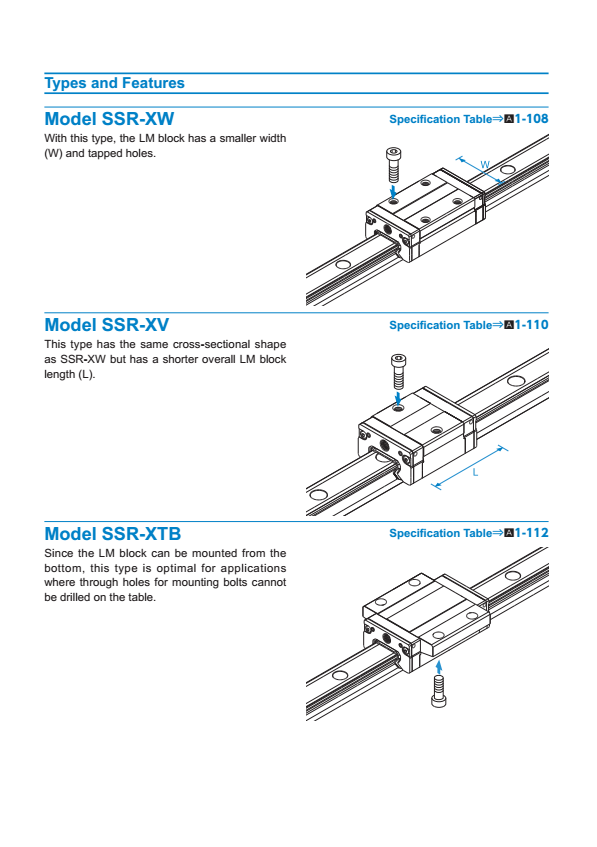 Types and Features

Model SSR-XW

Specification Table⇒A1-108

With this type, the LM block has a smaller width (W) and tapped holes.

W

Model SSR-XV

Specification Table⇒A1-110

This type has the same cross-sectional shape as SSR-XW but has a shorter overall LM block length (L).

L

Model SSR-XTB

Specification Table⇒A1-112

Since the LM block can be mounted from the bottom, this type is optimal for applications where through holes for mounting bolts cannot be drilled on the table.